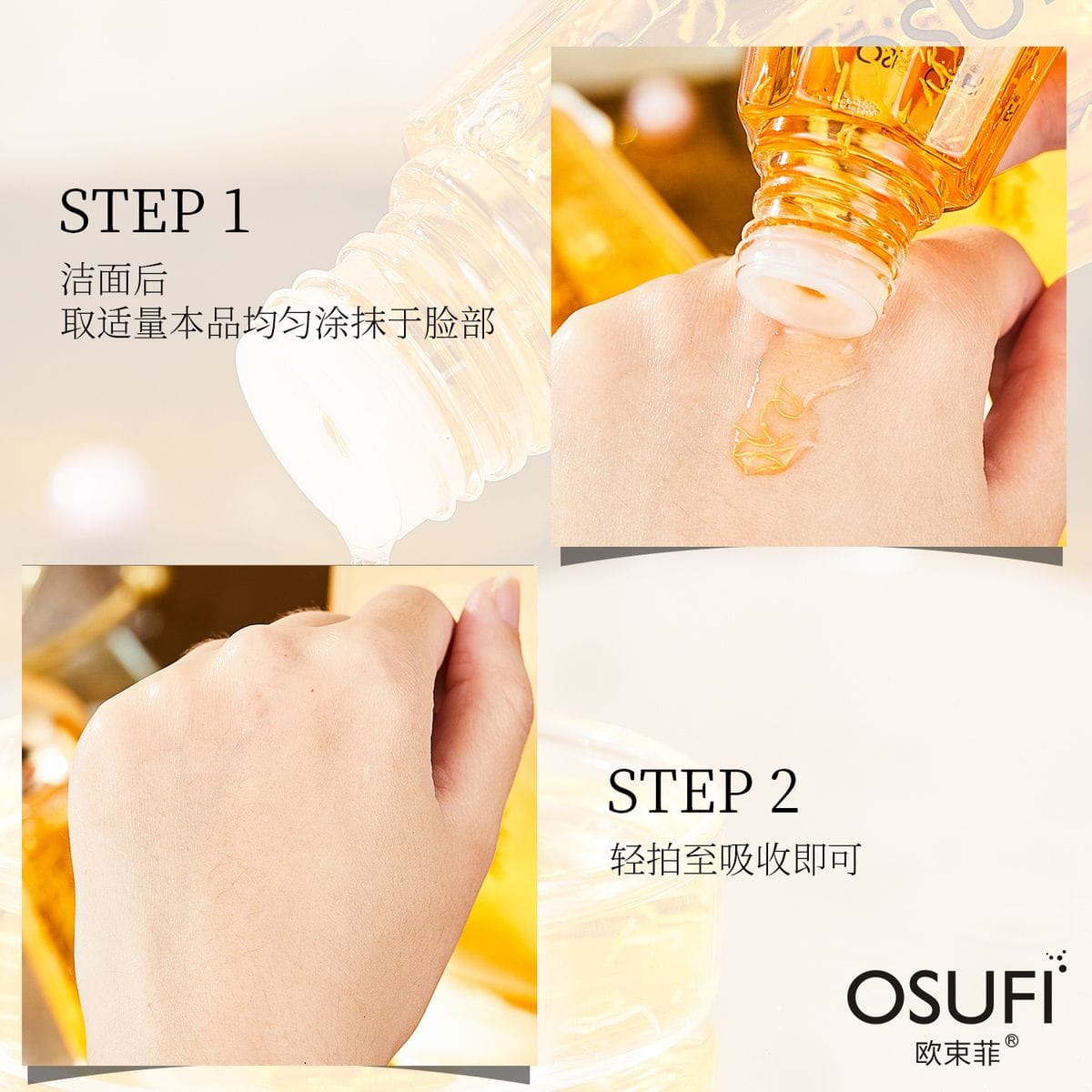 STEP 1
洁面后
取适量本品均匀涂抹于脸部

STEP 2
轻拍至吸收即可

OSUFI
欧束菲®